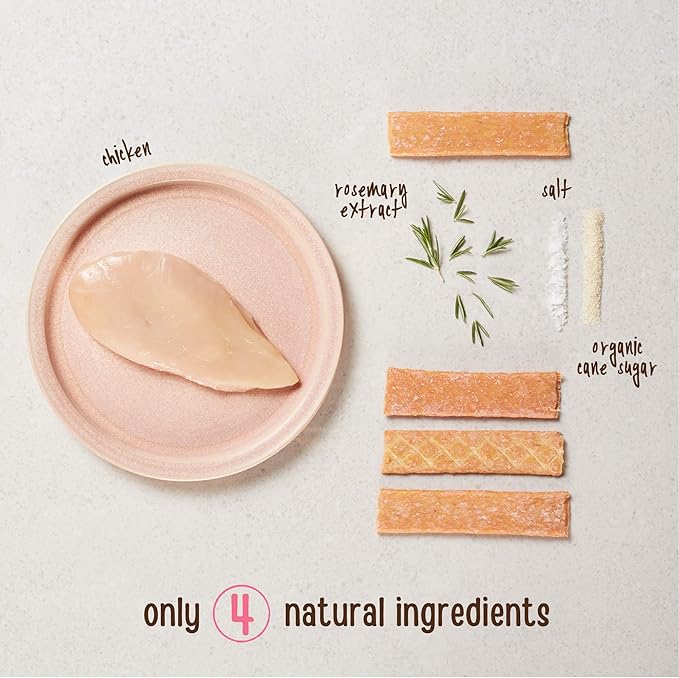 chicken

rosemary extract

salt

organic cane sugar

only 4 natural ingredients