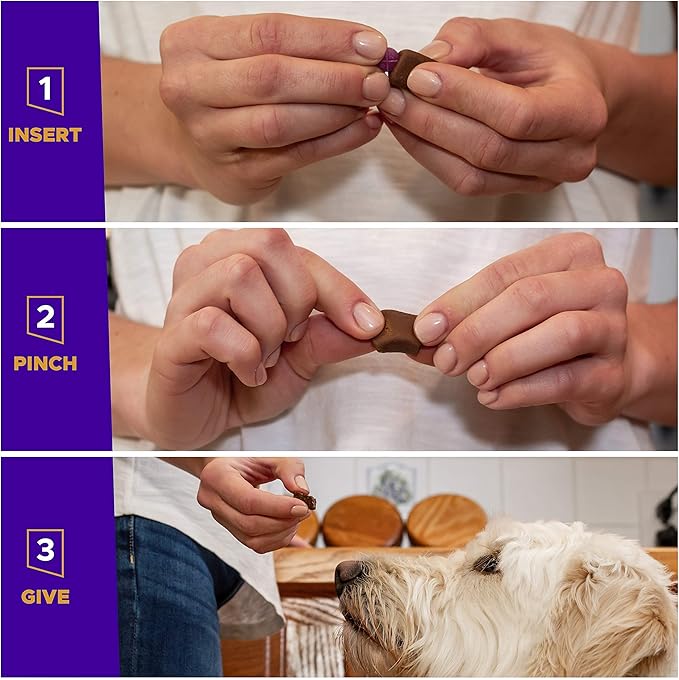 1
INSERT

2
PINCH

3
GIVE