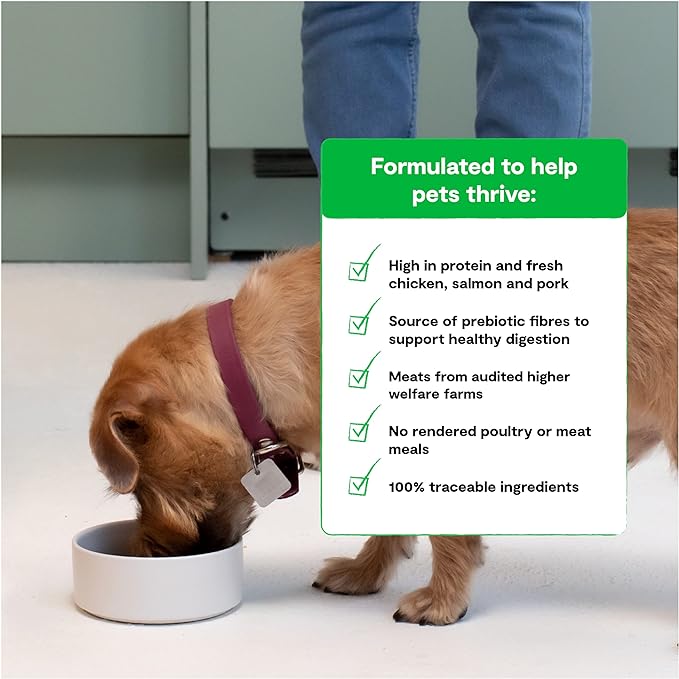 Formulated to help pets thrive:

High in protein and fresh chicken, salmon and pork

Source of prebiotic fibres to support healthy digestion

Meats from audited higher welfare farms

No rendered poultry or meat meals

100% traceable ingredients