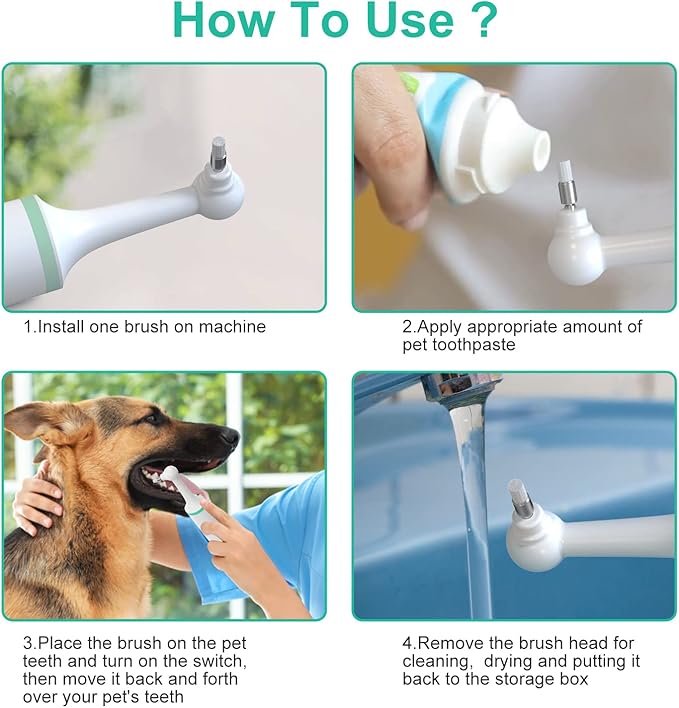 How To Use ?

1.Install one brush on machine

2.Apply appropriate amount of pet toothpaste

3.Place the brush on the pet teeth and turn on the switch, then move it back and forth over your pet's teeth

4.Remove the brush head for cleaning, drying and putting it back to the storage box