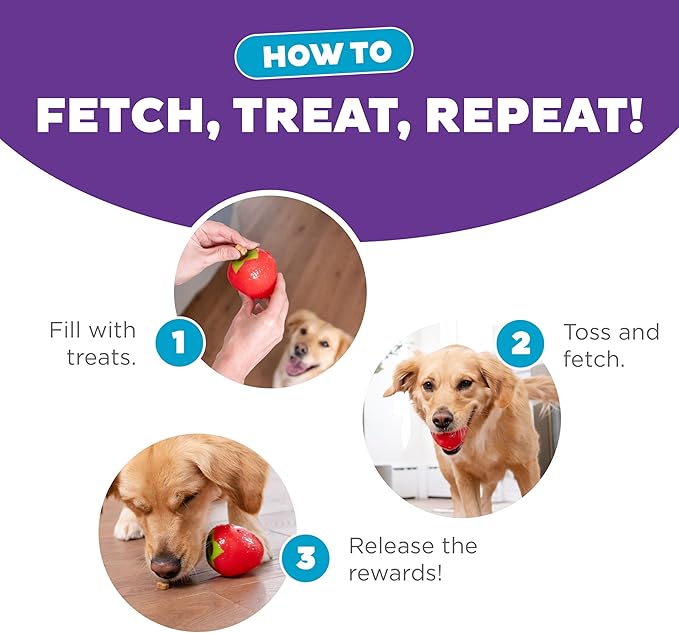 HOW TO

FETCH, TREAT, REPEAT!

Fill with treats.

1

2

Toss and fetch.

3

Release the rewards!