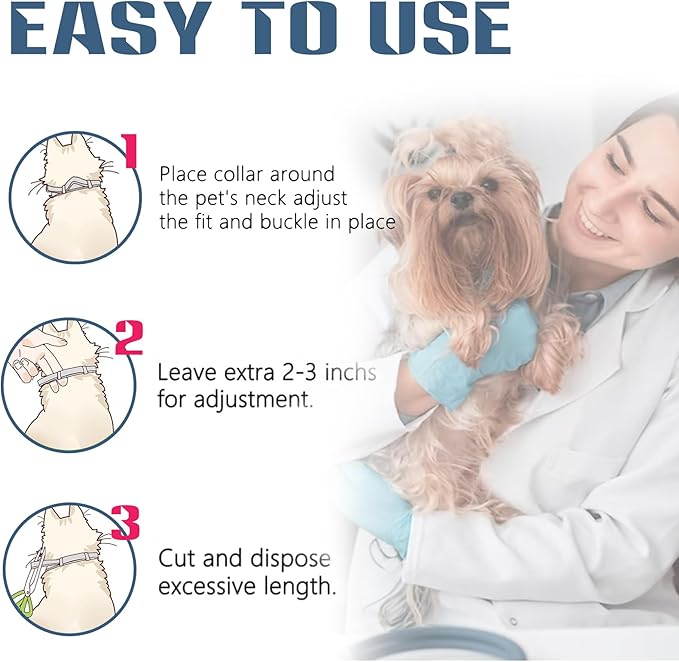 EASY TO USE

1

Place collar around the pet's neck adjust the fit and buckle in place

2

Leave extra 2-3 inchs for adjustment.

3

Cut and dispose excessive length.