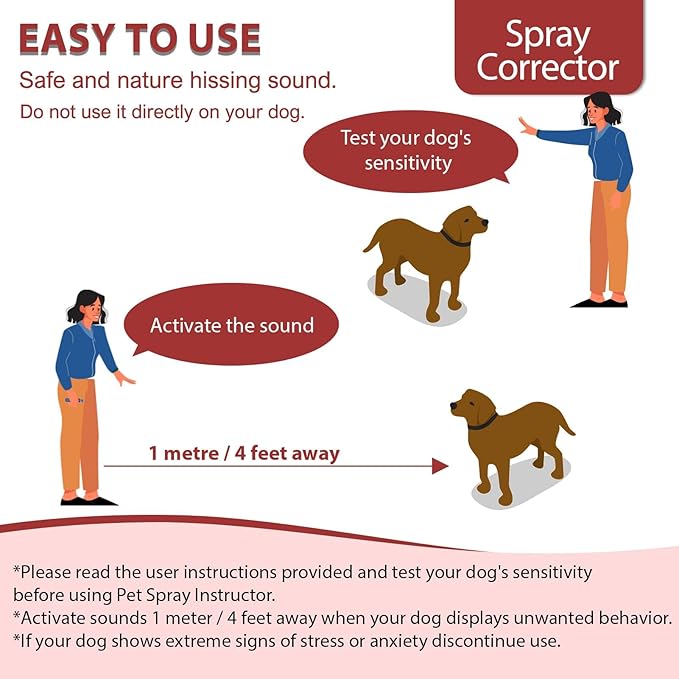 EASY TO USE
Safe and nature hissing sound.
Do not use it directly on your dog.

Spray Corrector

Test your dog's sensitivity

Activate the sound

1 metre / 4 feet away

*Please read the user instructions provided and test your dog's sensitivity before using Pet Spray Instructor.
*Activate sounds 1 meter / 4 feet away when your dog displays unwanted behavior.
*If your dog shows extreme signs of stress or anxiety discontinue use.