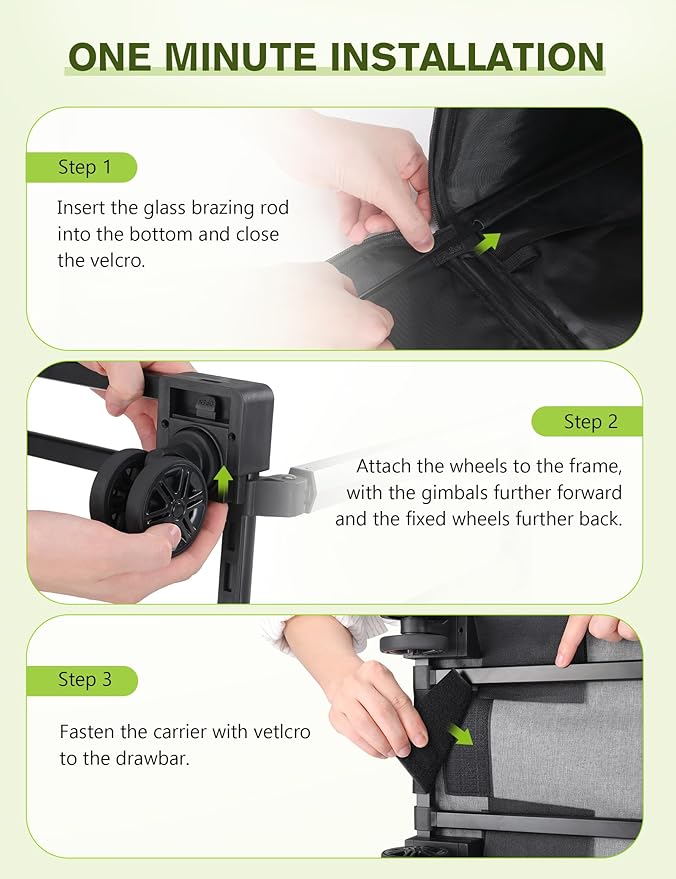 ONE MINUTE INSTALLATION

Step 1

Insert the glass brazing rod into the bottom and close the velcro.

Step 2

Attach the wheels to the frame, with the gimbals further forward and the fixed wheels further back.

Step 3

Fasten the carrier with vetlcro to the drawbar.