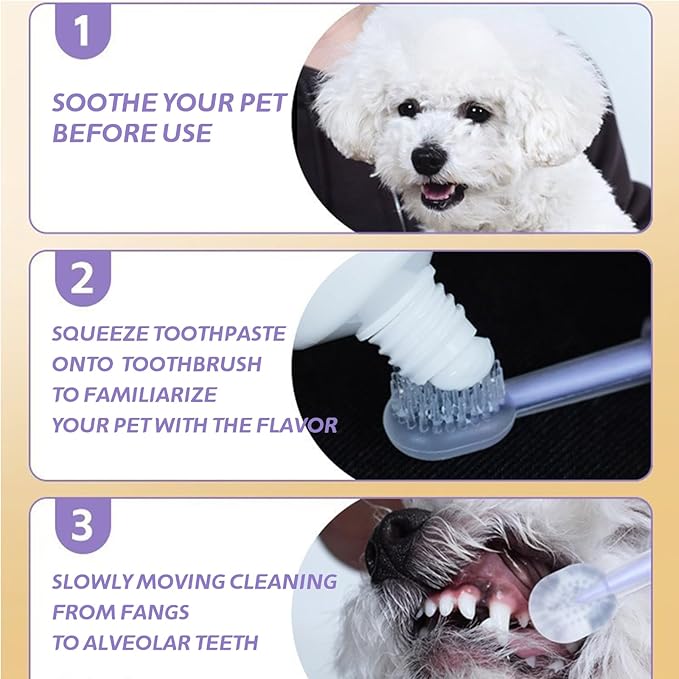 1

SOOTHE YOUR PET BEFORE USE

2

SQUEEZE TOOTHPASTE ONTO TOOTHBRUSH TO FAMILIARIZE YOUR PET WITH THE FLAVOR

3

SLOWLY MOVING CLEANING FROM FANGS TO ALVEOLAR TEETH