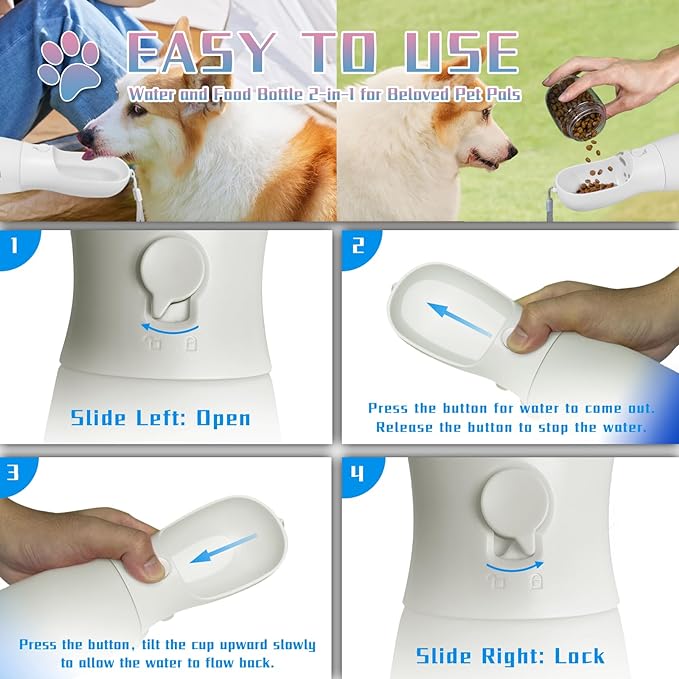 EASY TO USE

Water and Food Bottle 2-in-1 for Beloved Pet Pals

1

Slide Left: Open

2

Press the button for water to come out. Release the button to stop the water.

3

Press the button, tilt the cup upward slowly to allow the water to flow back.

4

Slide Right: Lock