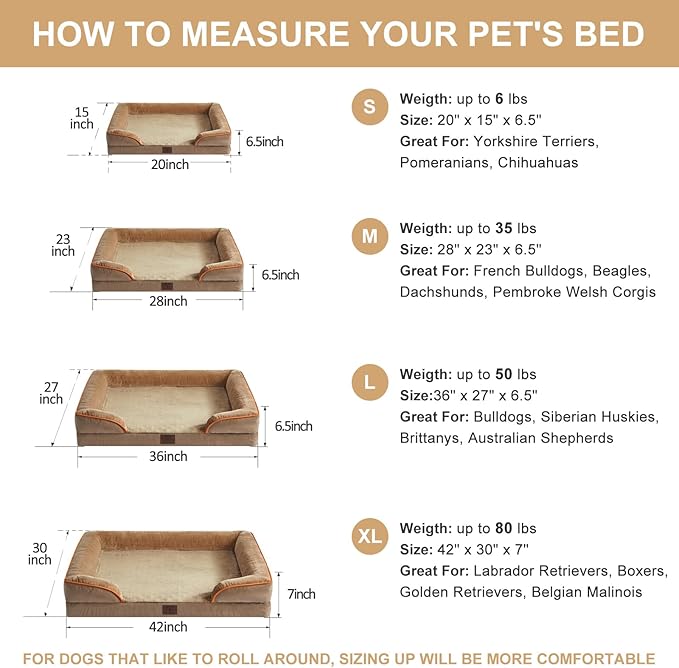 HOW TO MEASURE YOUR PET'S BED

15 inch
6.5inch
20inch

S
Weigth: up to 6 lbs
Size: 20" x 15" x 6.5"
Great For: Yorkshire Terriers, Pomeranians, Chihuahuas

23 inch
6.5inch
28inch

M
Weigth: up to 35 lbs
Size: 28" x 23" x 6.5"
Great For: French Bulldogs, Beagles, Dachshunds, Pembroke Welsh Corgis

27 inch
6.5inch
36inch

L
Weigth: up to 50 lbs
Size:36" x 27" x 6.5"
Great For: Bulldogs, Siberian Huskies, Brittanys, Australian Shepherds

30 inch
7inch
42inch

XL
Weigth: up to 80 lbs
Size: 42" x 30" x 7"
Great For: Labrador Retrievers, Boxers, Golden Retrievers, Belgian Malinois

FOR DOGS THAT LIKE TO ROLL AROUND, SIZING UP WILL BE MORE COMFORTABLE