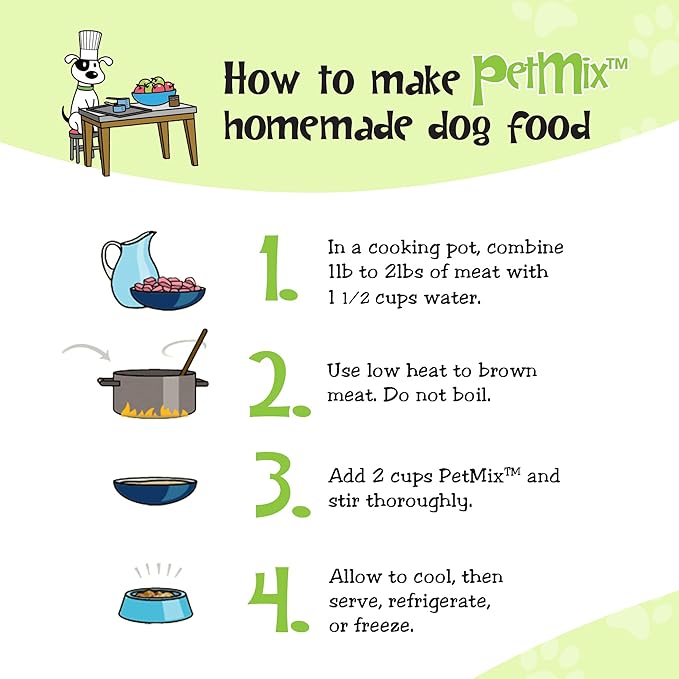 How to make PetMix™ homemade dog food

1. In a cooking pot, combine 1lb to 2lbs of meat with 1 1/2 cups water.

2. Use low heat to brown meat. Do not boil.

3. Add 2 cups PetMix™ and stir thoroughly.

4. Allow to cool, then serve, refrigerate, or freeze.