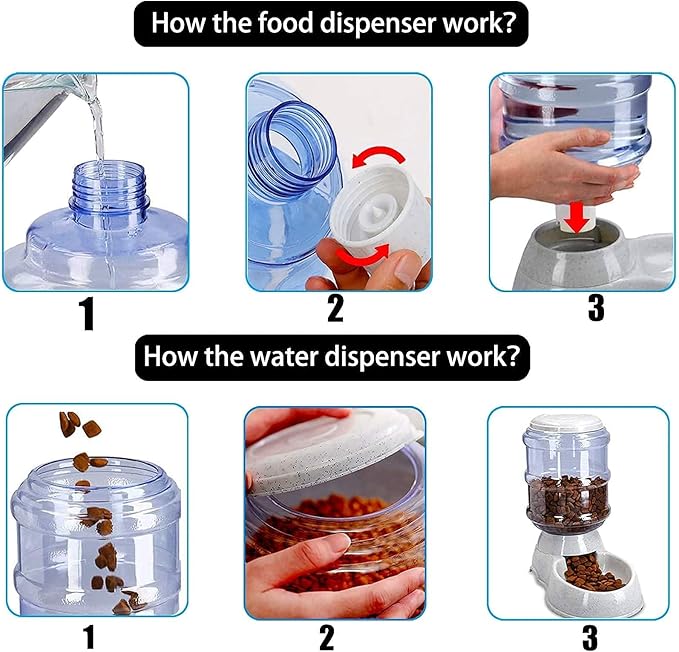 How the food dispenser work?

1

2

3

How the water dispenser work?

1

2

3