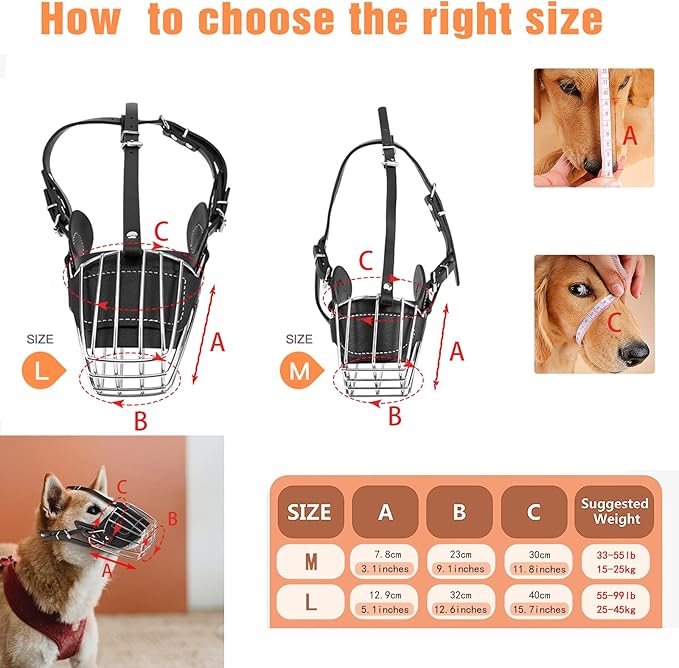 How to choose the right size

C
A
SIZE
L
B

C
A
SIZE
M
B

A

C

C
B
A

| SIZE | A | B | C | Suggested Weight |
|---|---|---|---|---|
| M | 7.8cm 3.1inches | 23cm 9.1inches | 30cm 11.8inches | 33-55lb 15-25kg |
| L | 12.9cm 5.1inches | 32cm 12.6inches | 40cm 15.7inches | 55-99lb 25-45kg |