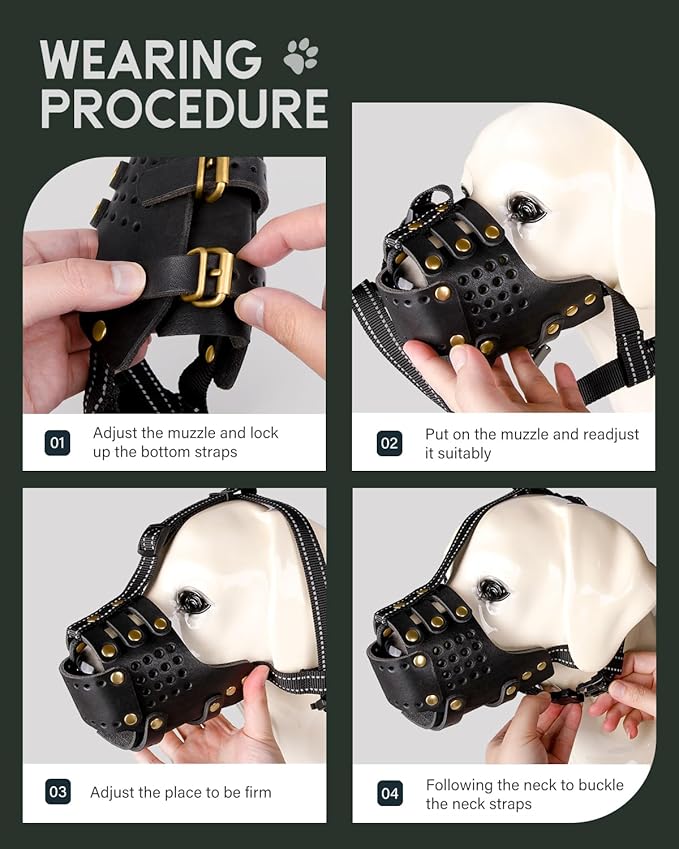 WEARING PROCEDURE

01 Adjust the muzzle and lock up the bottom straps

02 Put on the muzzle and readjust it suitably

03 Adjust the place to be firm

04 Following the neck to buckle the neck straps