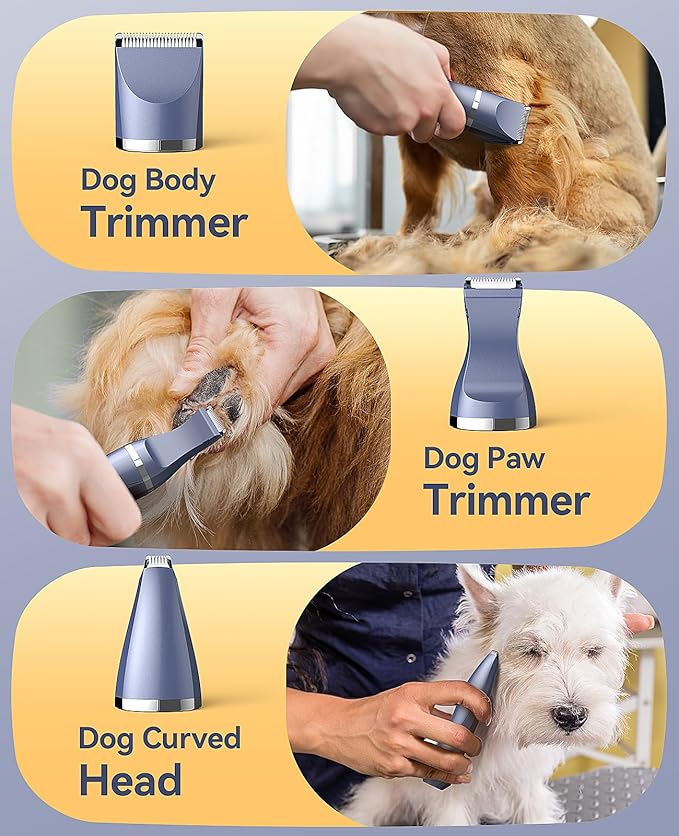 Dog Body
Trimmer

Dog Paw
Trimmer

Dog Curved
Head