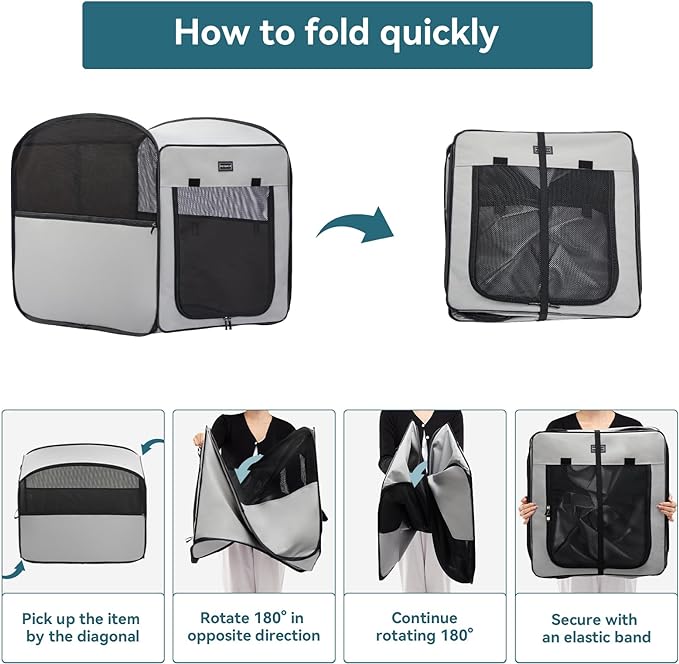 How to fold quickly

Pick up the item by the diagonal

Rotate 180° in opposite direction

Continue rotating 180°

Secure with an elastic band