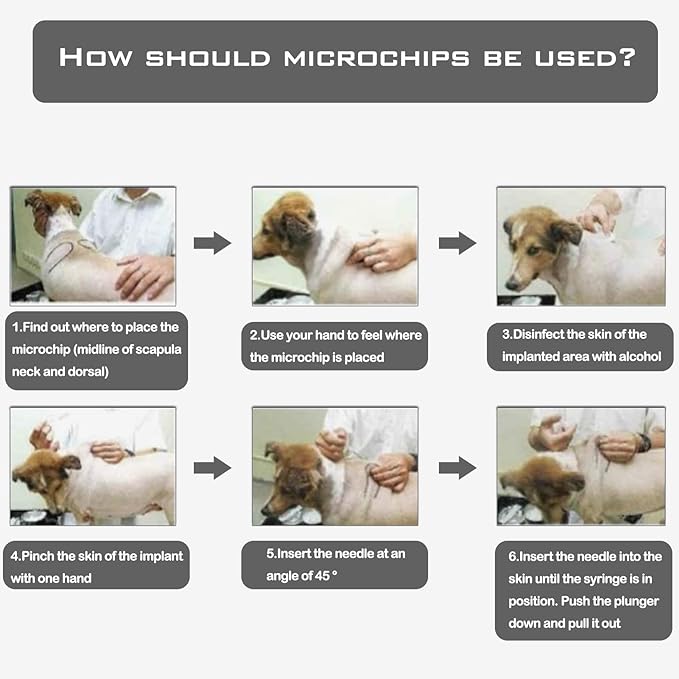 HOW SHOULD MICROCHIPS BE USED?

1.Find out where to place the microchip (midline of scapula neck and dorsal)

2.Use your hand to feel where the microchip is placed

3.Disinfect the skin of the implanted area with alcohol

4.Pinch the skin of the implant with one hand

5.Insert the needle at an angle of 45 °

6.Insert the needle into the skin until the syringe is in position. Push the plunger down and pull it out