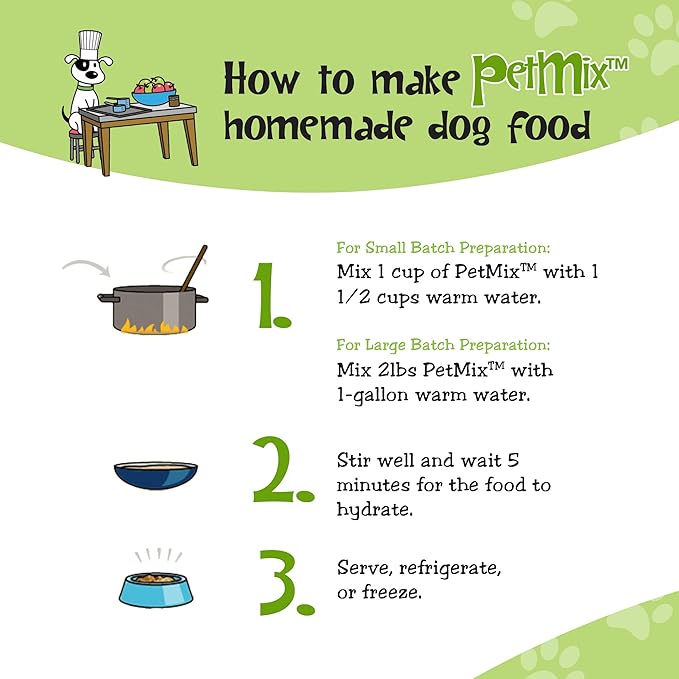 How to make PetMix™ homemade dog food

1.

For Small Batch Preparation:
Mix 1 cup of PetMix™ with 1 1/2 cups warm water.

For Large Batch Preparation:
Mix 2lbs PetMix™ with 1-gallon warm water.

2.

Stir well and wait 5 minutes for the food to hydrate.

3.

Serve, refrigerate, or freeze.