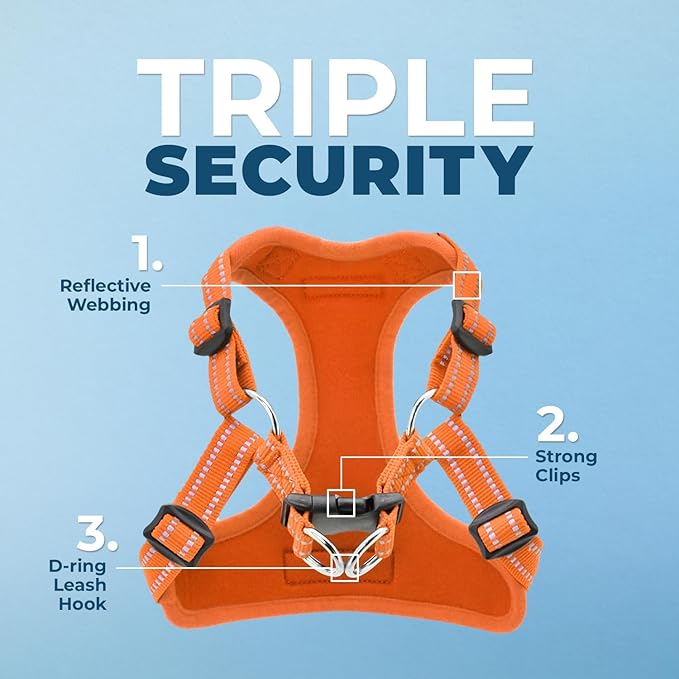 TRIPLE
SECURITY

1.
Reflective Webbing

2.
Strong Clips

3.
D-ring Leash Hook