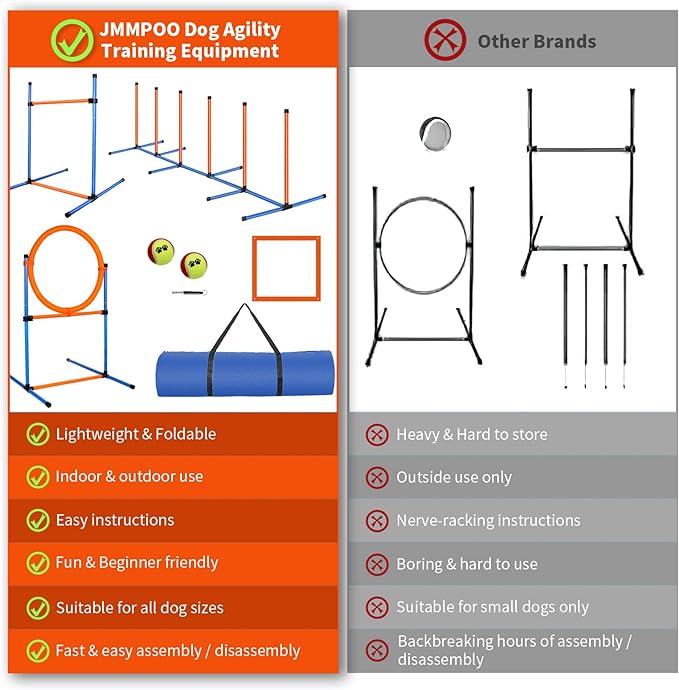 JMMPOO Dog Agility Training Equipment

Lightweight & Foldable

Indoor & outdoor use

Easy instructions

Fun & Beginner friendly

Suitable for all dog sizes

Fast & easy assembly / disassembly

Other Brands

Heavy & Hard to store

Outside use only

Nerve-racking instructions

Boring & hard to use

Suitable for small dogs only

Backbreaking hours of assembly / disassembly