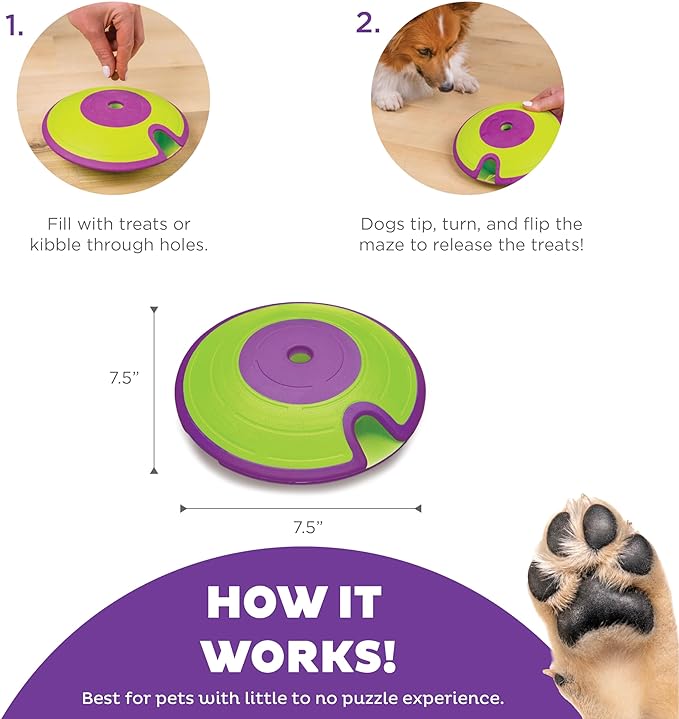 1.

Fill with treats or kibble through holes.

2.

Dogs tip, turn, and flip the maze to release the treats!

7.5"

7.5"

HOW IT WORKS!

Best for pets with little to no puzzle experience.