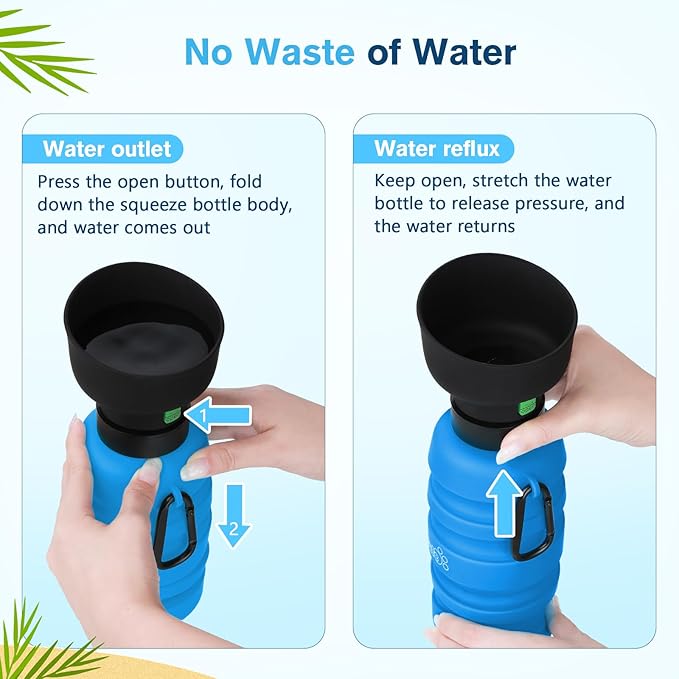 No Waste of Water

Water outlet

Press the open button, fold down the squeeze bottle body, and water comes out

1

2

Water reflux

Keep open, stretch the water bottle to release pressure, and the water returns