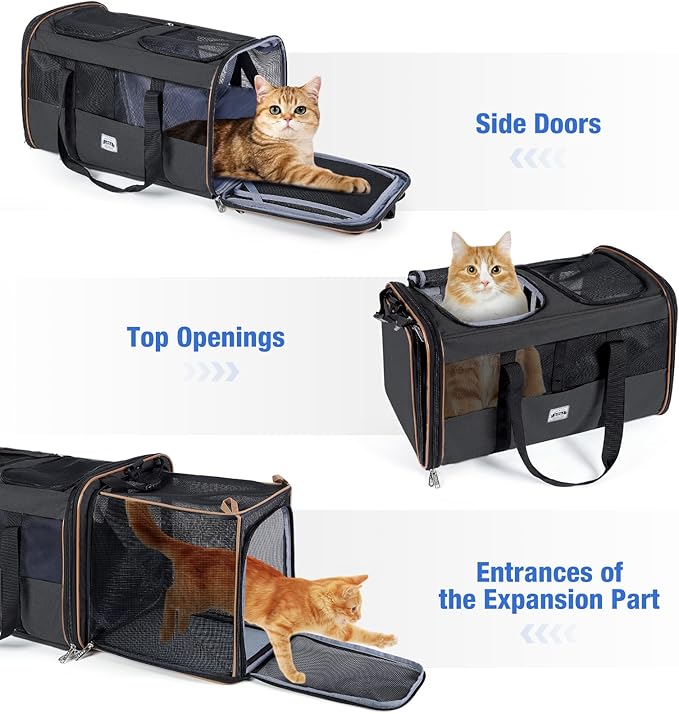 Side Doors

Top Openings

Entrances of the Expansion Part