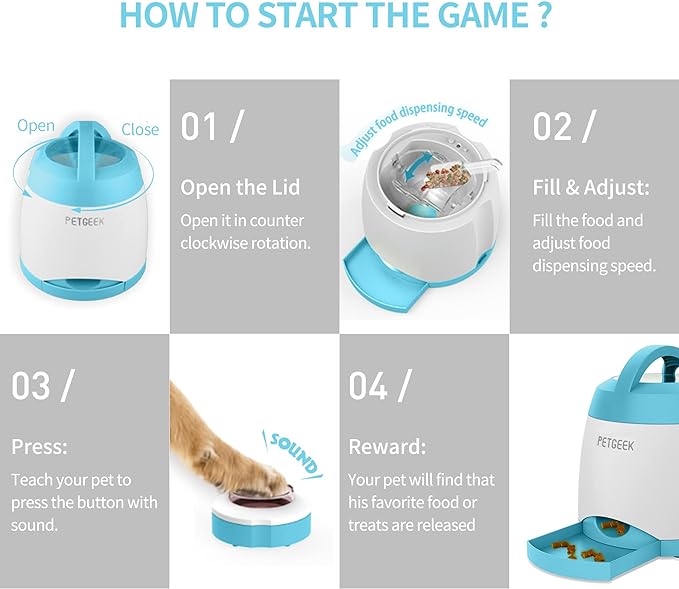 HOW TO START THE GAME ?

Open Close

PETGEEK

01 /

Open the Lid

Open it in counter clockwise rotation.

Adjust food dispensing speed

02 /

Fill & Adjust:

Fill the food and adjust food dispensing speed.

03 /

Press:

Teach your pet to press the button with sound.

SOUND

04 /

Reward:

Your pet will find that his favorite food or treats are released

PETGEEK