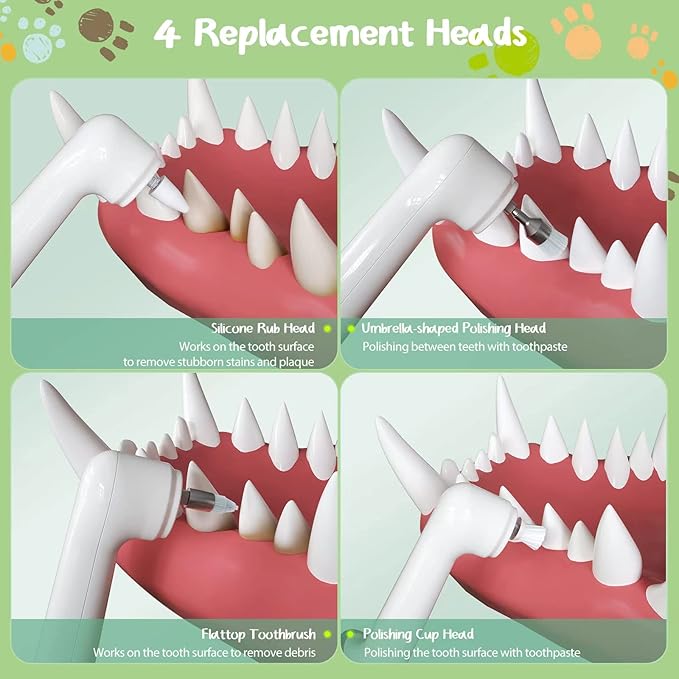 4 Replacement Heads

Silicone Rub Head
Works on the tooth surface to remove stubborn stains and plaque

Umbrella-shaped Polishing Head
Polishing between teeth with toothpaste

Flattop Toothbrush
Works on the tooth surface to remove debris

Polishing Cup Head
Polishing the tooth surface with toothpaste