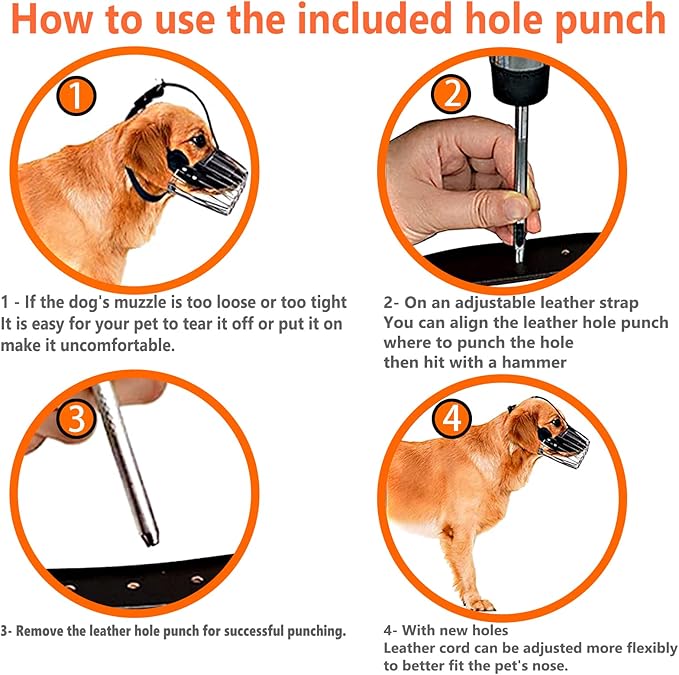 How to use the included hole punch

1

1 - If the dog's muzzle is too loose or too tight
It is easy for your pet to tear it off or put it on
make it uncomfortable.

2

2- On an adjustable leather strap
You can align the leather hole punch
where to punch the hole
then hit with a hammer

3

3- Remove the leather hole punch for successful punching.

4

4- With new holes
Leather cord can be adjusted more flexibly
to better fit the pet's nose.