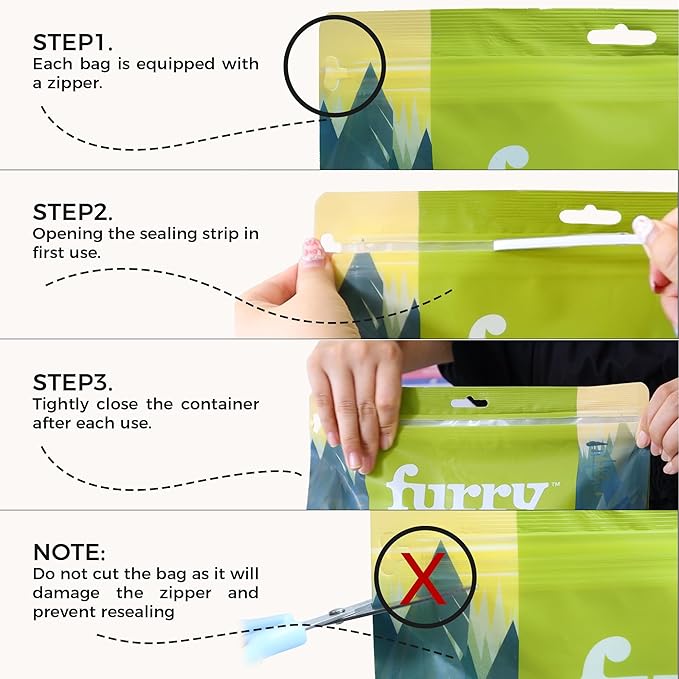 STEP1.
Each bag is equipped with a zipper.

STEP2.
Opening the sealing strip in first use.

STEP3.
Tightly close the container after each use.

furry™

NOTE:
Do not cut the bag as it will damage the zipper and prevent resealing

X