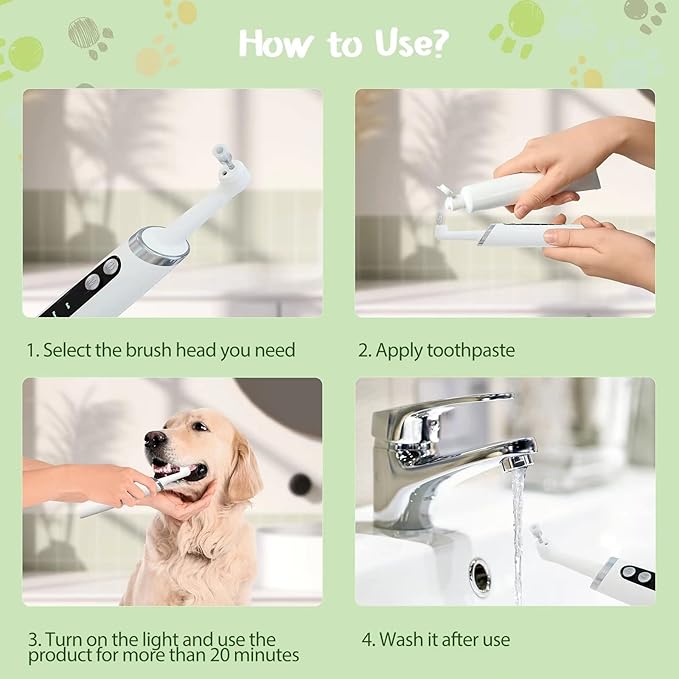 How to Use?

1. Select the brush head you need

2. Apply toothpaste

3. Turn on the light and use the product for more than 20 minutes

4. Wash it after use