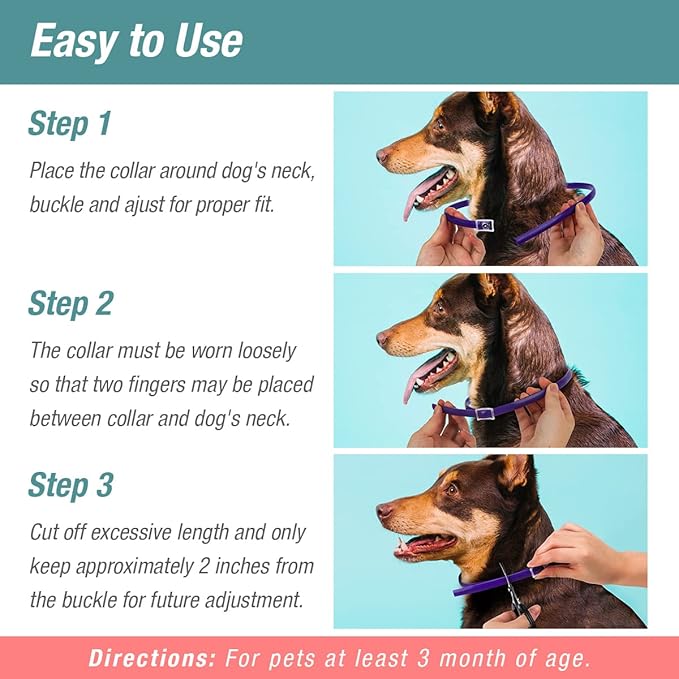 Easy to Use

Step 1

Place the collar around dog's neck, buckle and ajust for proper fit.

Step 2

The collar must be worn loosely so that two fingers may be placed between collar and dog's neck.

Step 3

Cut off excessive length and only keep approximately 2 inches from the buckle for future adjustment.

Directions: For pets at least 3 month of age.