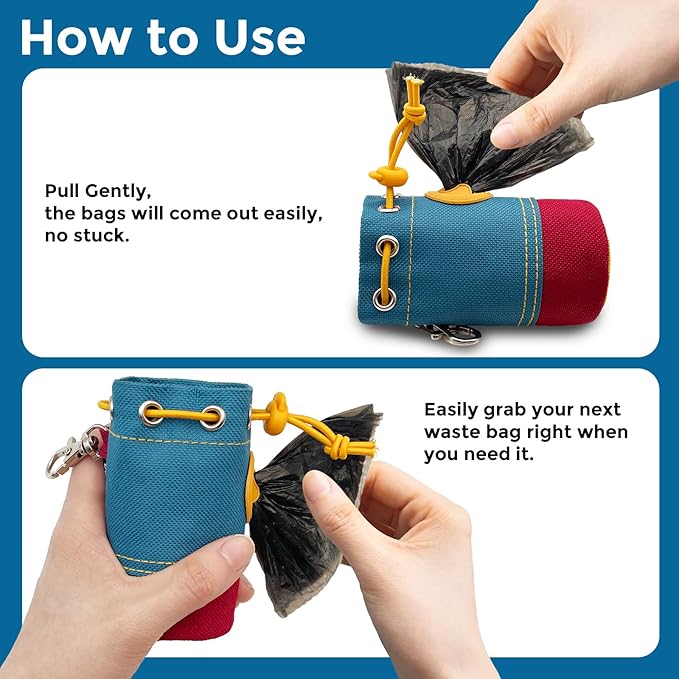 How to Use

Pull Gently,
the bags will come out easily,
no stuck.

Easily grab your next waste bag right when you need it.