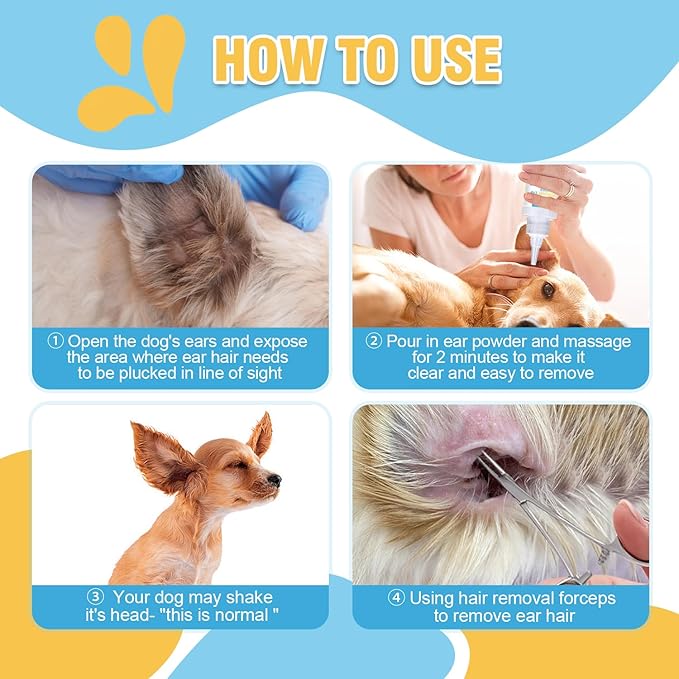 HOW TO USE

① Open the dog's ears and expose the area where ear hair needs to be plucked in line of sight

② Pour in ear powder and massage for 2 minutes to make it clear and easy to remove

③ Your dog may shake it's head- "this is normal "

④ Using hair removal forceps to remove ear hair