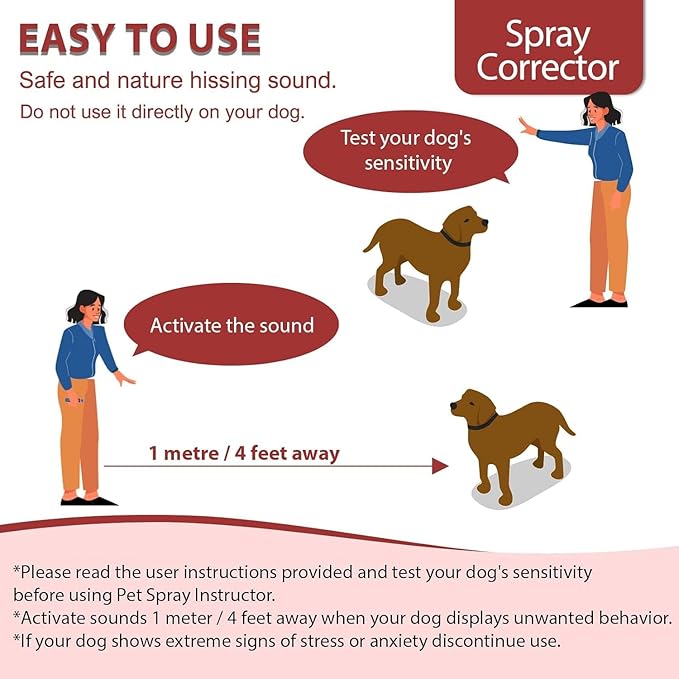 EASY TO USE
Safe and nature hissing sound.
Do not use it directly on your dog.

Spray Corrector

Test your dog's sensitivity

Activate the sound

1 metre / 4 feet away

*Please read the user instructions provided and test your dog's sensitivity before using Pet Spray Instructor.
*Activate sounds 1 meter / 4 feet away when your dog displays unwanted behavior.
*If your dog shows extreme signs of stress or anxiety discontinue use.