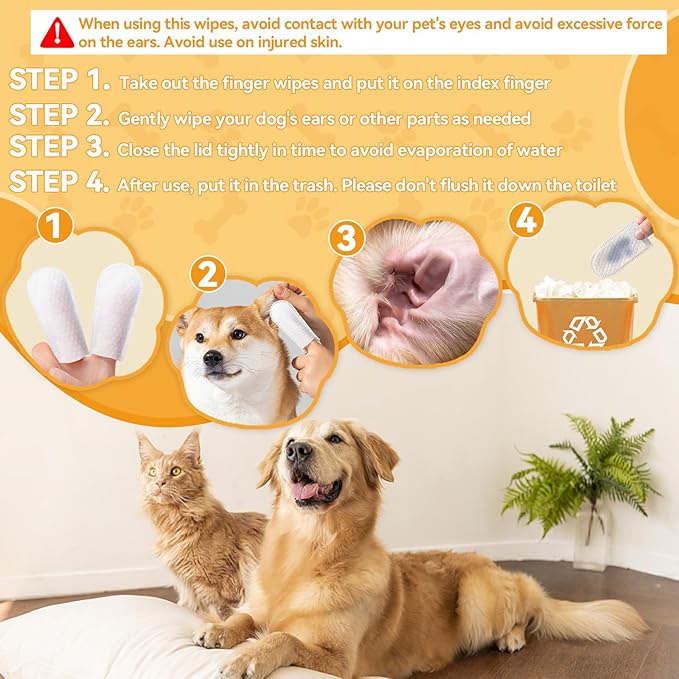 When using this wipes, avoid contact with your pet's eyes and avoid excessive force on the ears. Avoid use on injured skin.

STEP 1. Take out the finger wipes and put it on the index finger

STEP 2. Gently wipe your dog's ears or other parts as needed

STEP 3. Close the lid tightly in time to avoid evaporation of water

STEP 4. After use, put it in the trash. Please don't flush it down the toilet

1

2

3

4