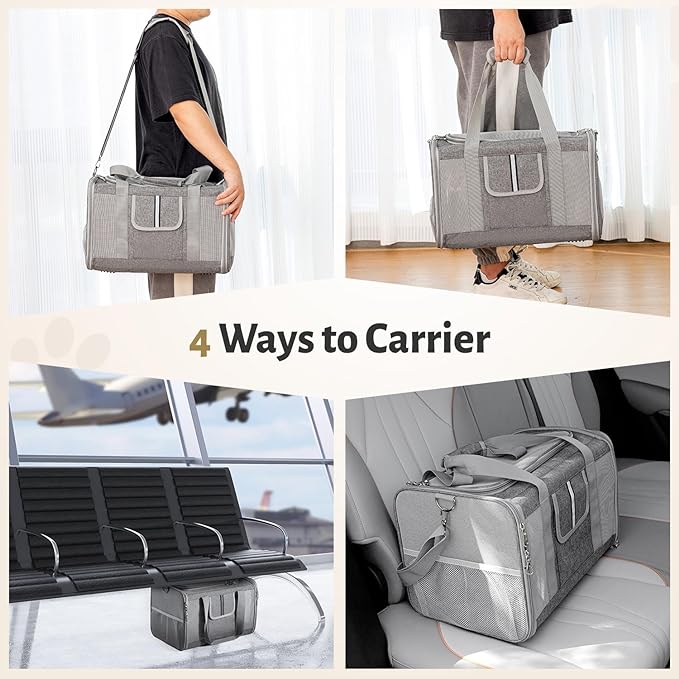 4 Ways to Carrier