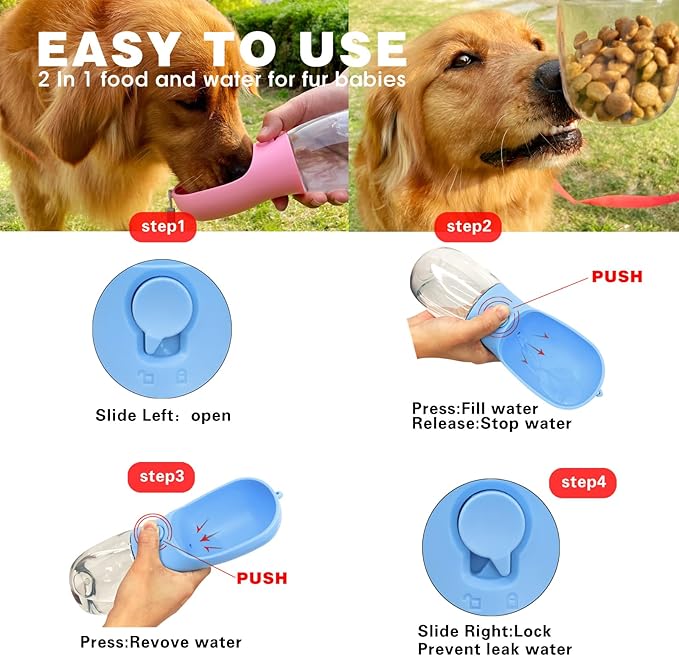 EASY TO USE
2 In 1 food and water for fur babies

step1

Slide Left: open

step2

PUSH

Press:Fill water
Release:Stop water

step3

PUSH

Press:Revove water

step4

Slide Right:Lock
Prevent leak water