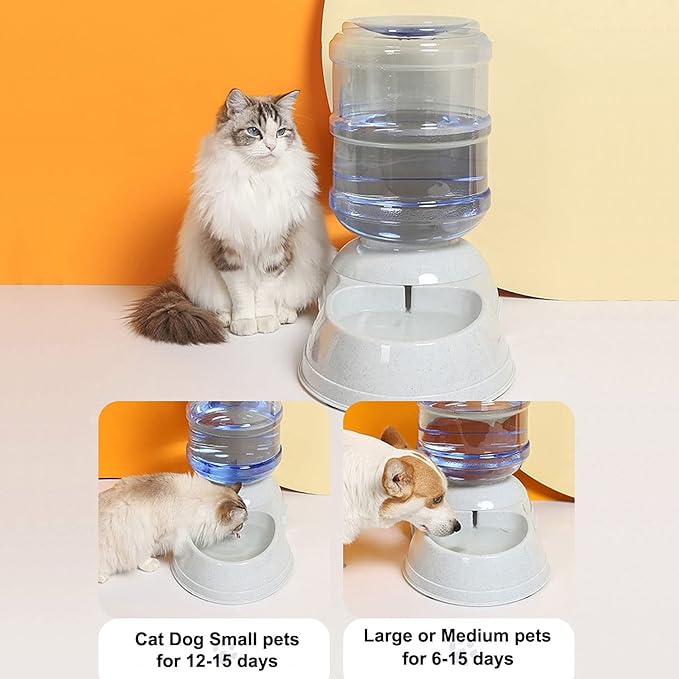 Cat Dog Small pets for 12-15 days

Large or Medium pets for 6-15 days