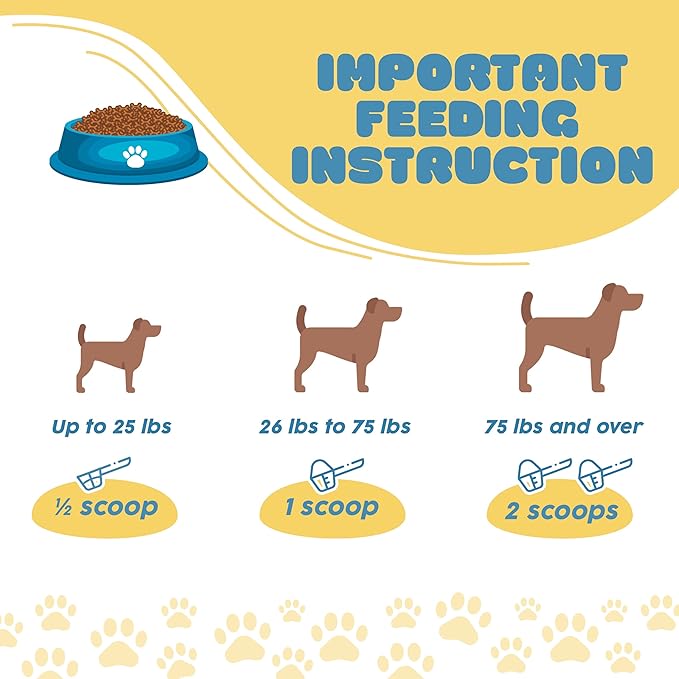 IMPORTANT FEEDING INSTRUCTION

Up to 25 lbs

½ scoop

26 lbs to 75 lbs

1 scoop

75 lbs and over

2 scoops