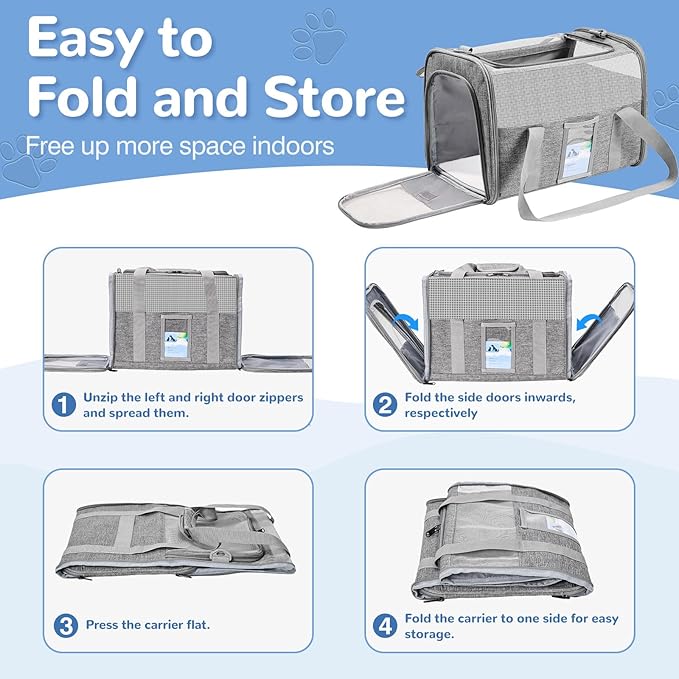 Easy to Fold and Store

Free up more space indoors

1 Unzip the left and right door zippers and spread them.

2 Fold the side doors inwards, respectively

3 Press the carrier flat.

4 Fold the carrier to one side for easy storage.