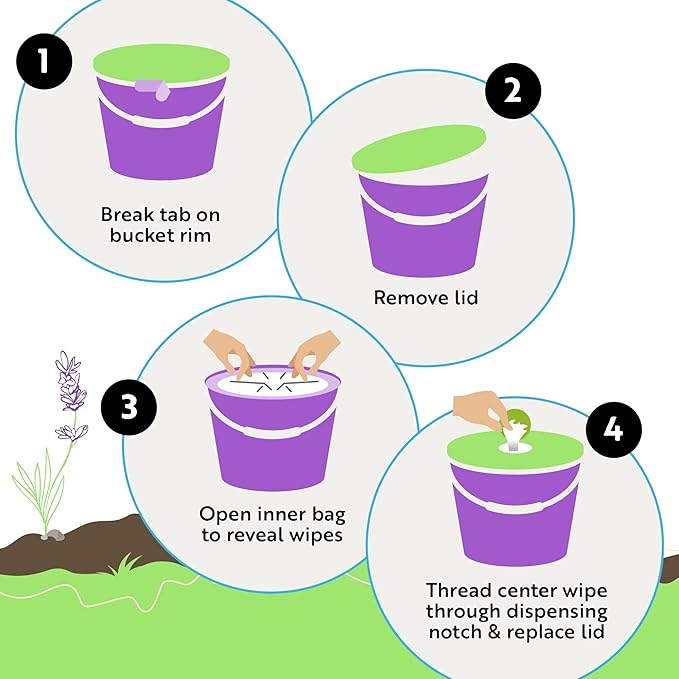 1

Break tab on bucket rim

2

Remove lid

3

Open inner bag to reveal wipes

4

Thread center wipe through dispensing notch & replace lid