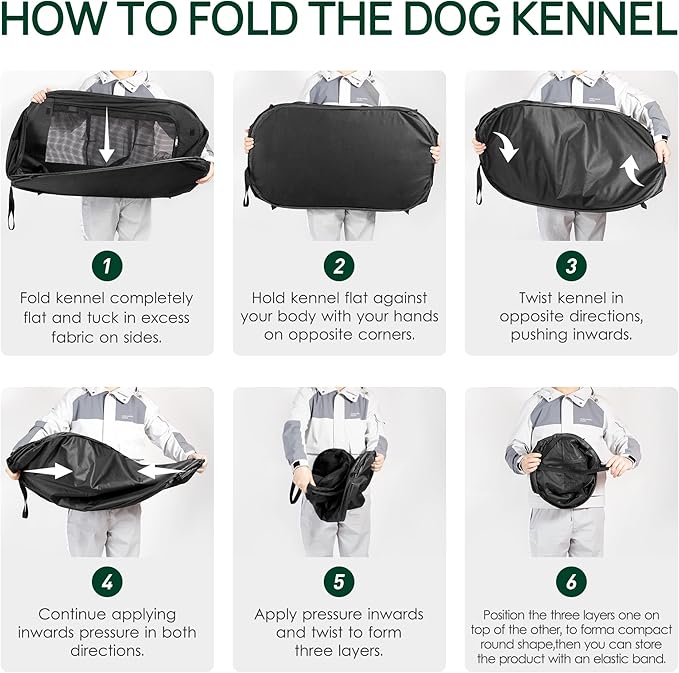 HOW TO FOLD THE DOG KENNEL

1

Fold kennel completely flat and tuck in excess fabric on sides.

2

Hold kennel flat against your body with your hands on opposite corners.

3

Twist kennel in opposite directions, pushing inwards.

4

Continue applying inwards pressure in both directions.

5

Apply pressure inwards and twist to form three layers.

6

Position the three layers one on top of the other, to forma compact round shape,then you can store the product with an elastic band.