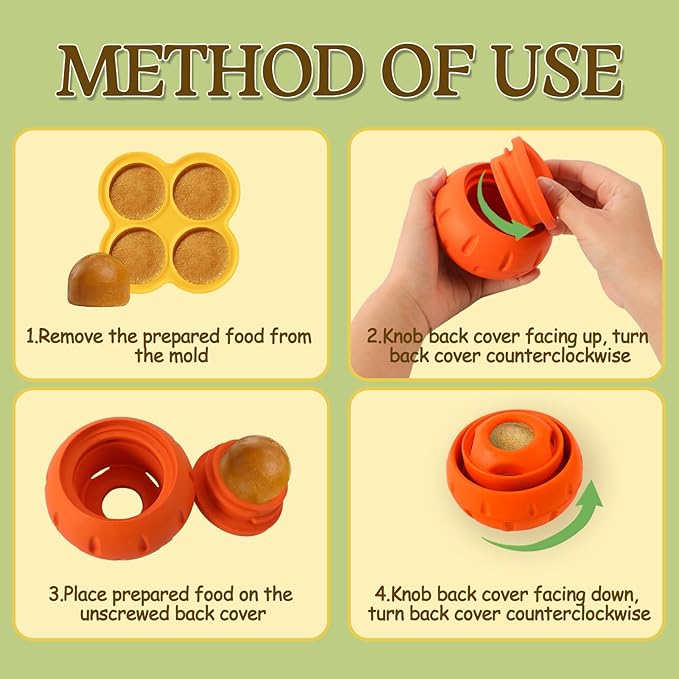 METHOD OF USE

1.Remove the prepared food from the mold

2.Knob back cover facing up, turn back cover counterclockwise

3.Place prepared food on the unscrewed back cover

4.Knob back cover facing down, turn back cover counterclockwise