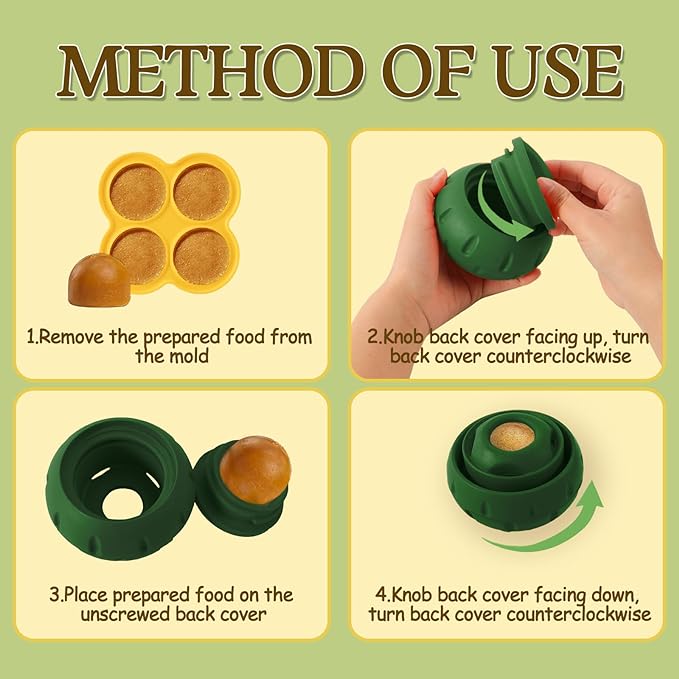 METHOD OF USE

1.Remove the prepared food from the mold

2.Knob back cover facing up, turn back cover counterclockwise

3.Place prepared food on the unscrewed back cover

4.Knob back cover facing down, turn back cover counterclockwise