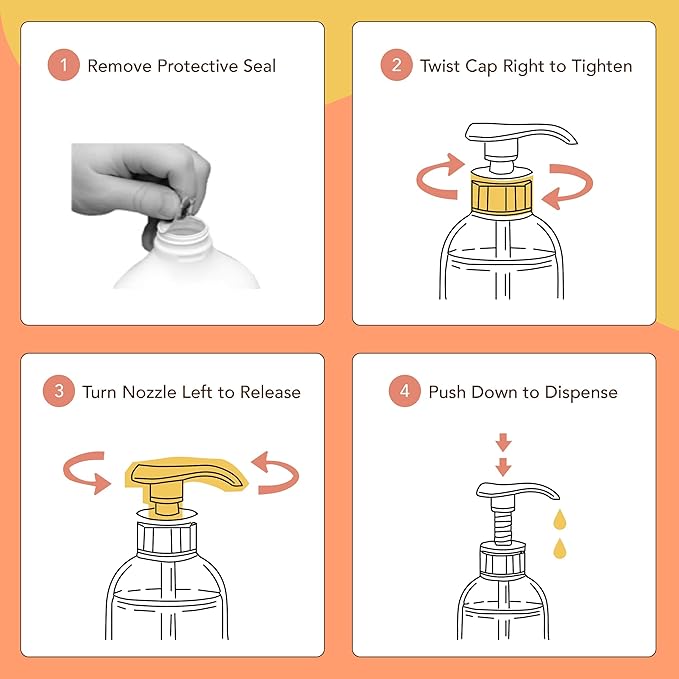 1 Remove Protective Seal

2 Twist Cap Right to Tighten

3 Turn Nozzle Left to Release

4 Push Down to Dispense