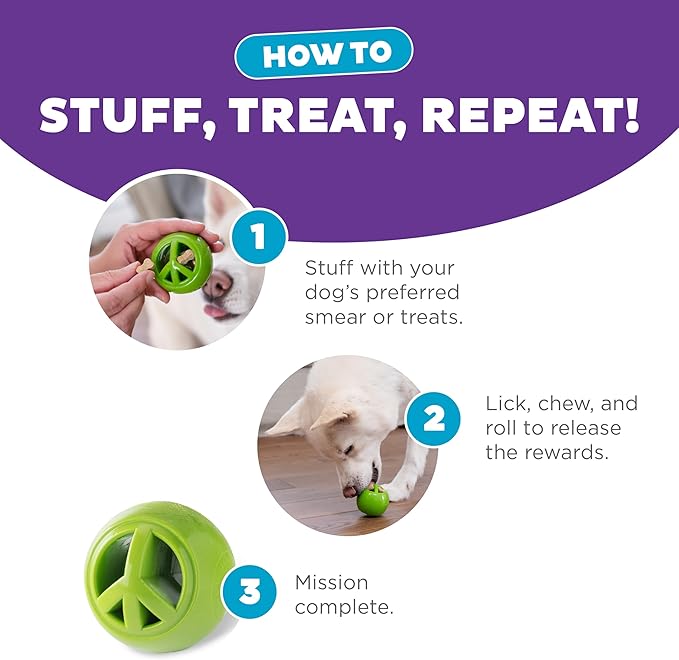 HOW TO

STUFF, TREAT, REPEAT!

1

Stuff with your dog's preferred smear or treats.

2

Lick, chew, and roll to release the rewards.

3

Mission complete.