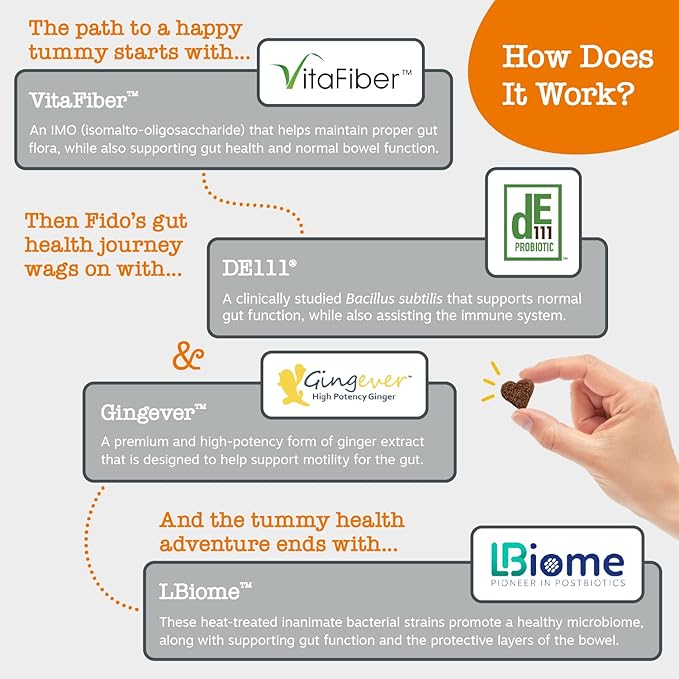 How Does It Work?

The path to a happy tummy starts with...

VitaFiber™

VitaFiber™

An IMO (isomalto-oligosaccharide) that helps maintain proper gut flora, while also supporting gut health and normal bowel function.

Then Fido's gut health journey wags on with...

dE 111 PROBIOTIC

DE111®

A clinically studied Bacillus subtilis that supports normal gut function, while also assisting the immune system.

&

Gingever™ High Potency Ginger

Gingever™

A premium and high-potency form of ginger extract that is designed to help support motility for the gut.

And the tummy health adventure ends with...

LBiome PIONEER IN POSTBIOTICS

LBiome™

These heat-treated inanimate bacterial strains promote a healthy microbiome, along with supporting gut function and the protective layers of the bowel.