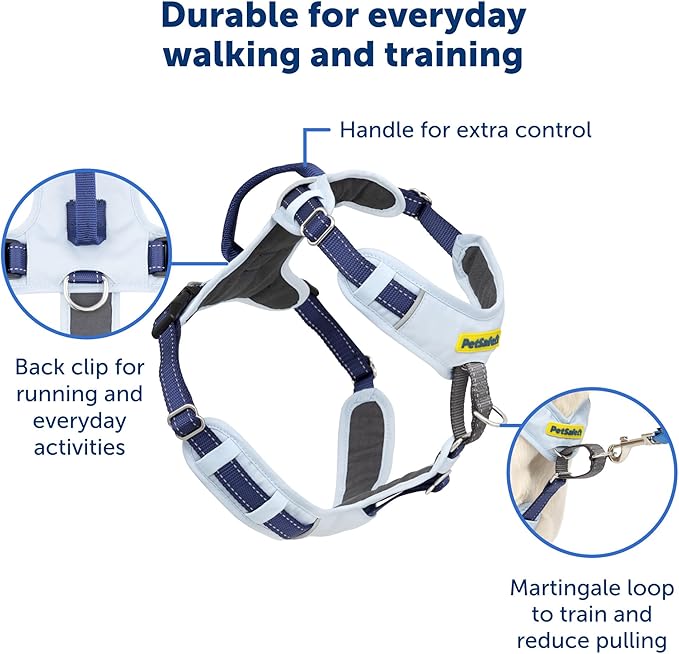 Durable for everyday walking and training

Handle for extra control

Back clip for running and everyday activities

PetSafe

PetSafe

Martingale loop to train and reduce pulling