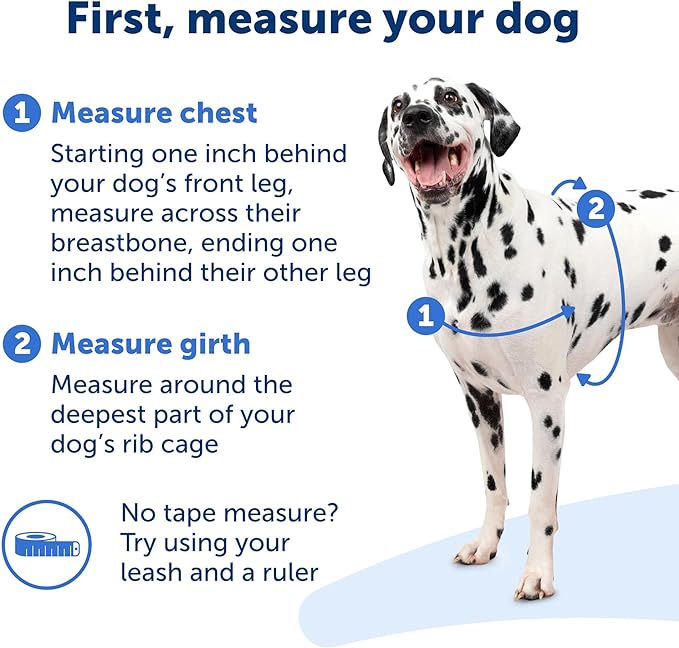 First, measure your dog

1 Measure chest

Starting one inch behind your dog's front leg, measure across their breastbone, ending one inch behind their other leg

2 Measure girth

Measure around the deepest part of your dog's rib cage

No tape measure? Try using your leash and a ruler

2

1