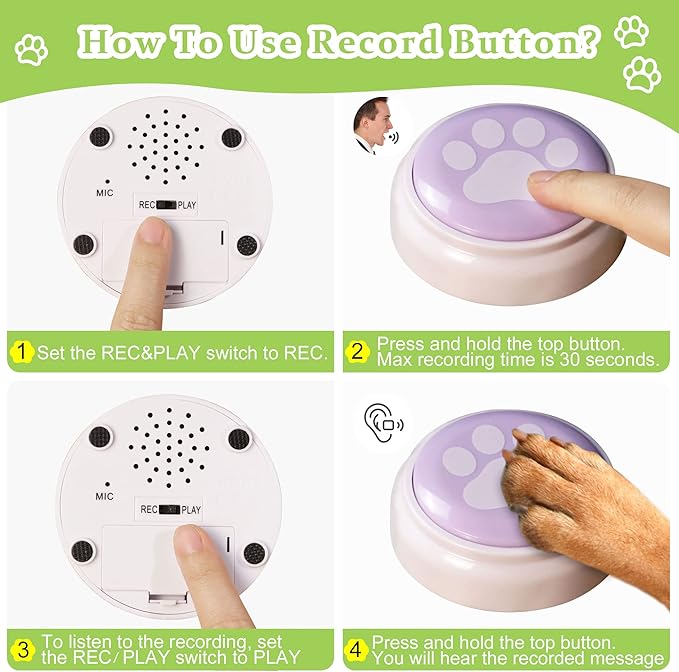 How To Use Record Button?

MIC

REC PLAY

1 Set the REC&PLAY switch to REC.

2 Press and hold the top button. Max recording time is 30 seconds.

MIC

REC PLAY

3 To listen to the recording, set the REC/ PLAY switch to PLAY

4 Press and hold the top button. You will hear the recorded message