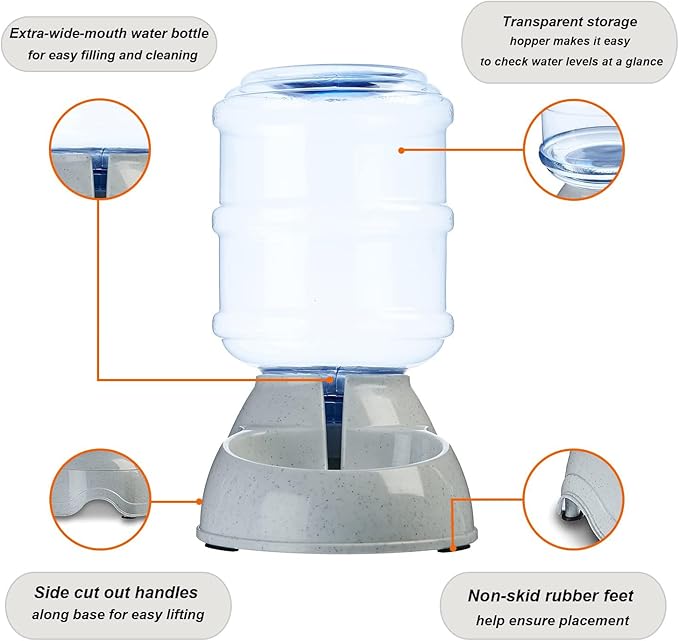 Extra-wide-mouth water bottle
for easy filling and cleaning

Transparent storage
hopper makes it easy
to check water levels at a glance

Side cut out handles
along base for easy lifting

Non-skid rubber feet
help ensure placement